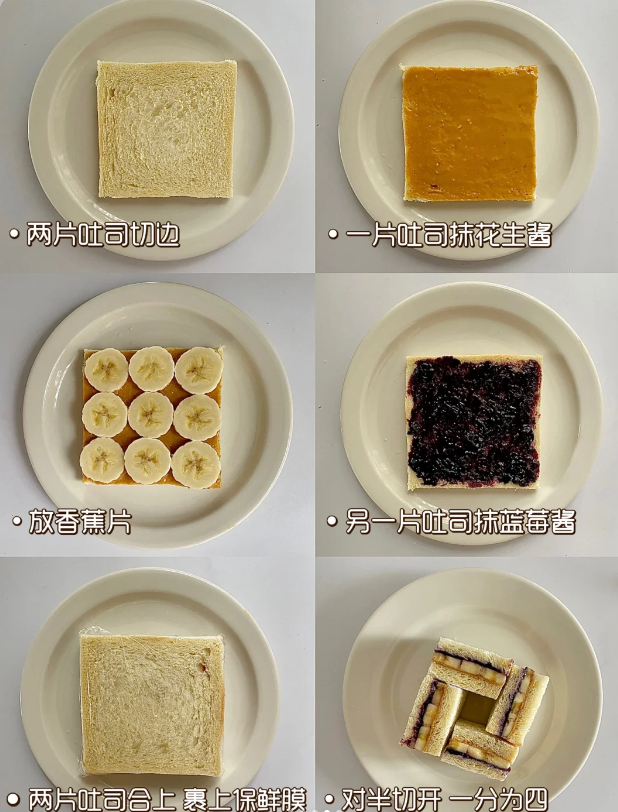 • 两片吐司切边

• 一片吐司抹花生酱

• 放香蕉片

• 另一片吐司抹蓝莓酱

• 两片吐司合上 裹上保鲜膜

• 对半切开 一分为四