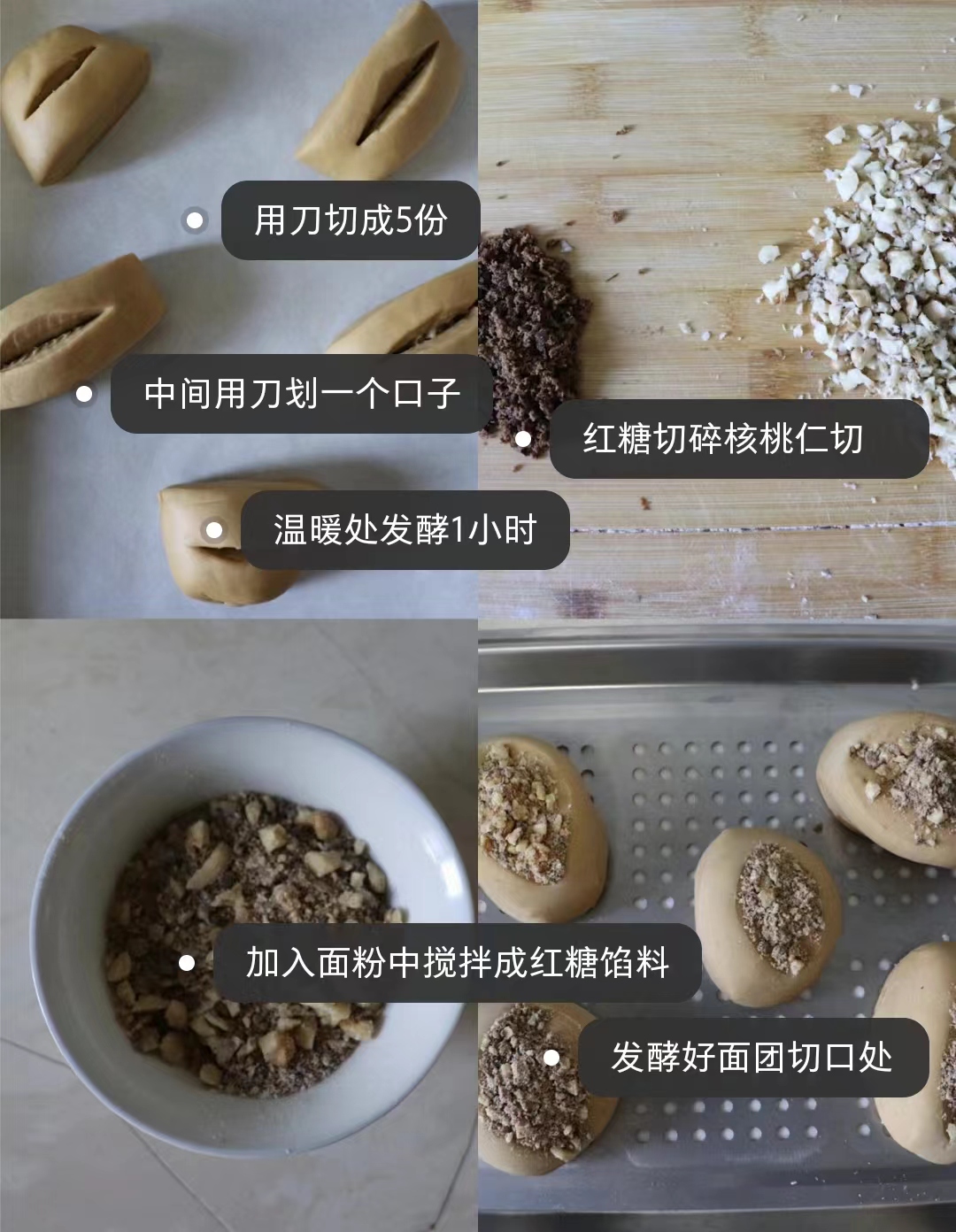 用刀切成5份

中间用刀划一个口子

红糖切碎核桃仁切

温暖处发酵1小时

加入面粉中搅拌成红糖馅料

发酵好面团切口处